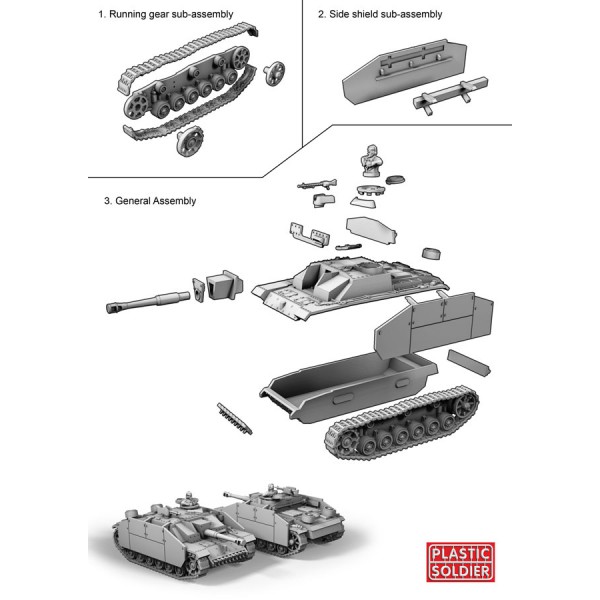 1. Running gear sub-assembly

2. Side shield sub-assembly

3. General Assembly

PLASTIC SOLDIER